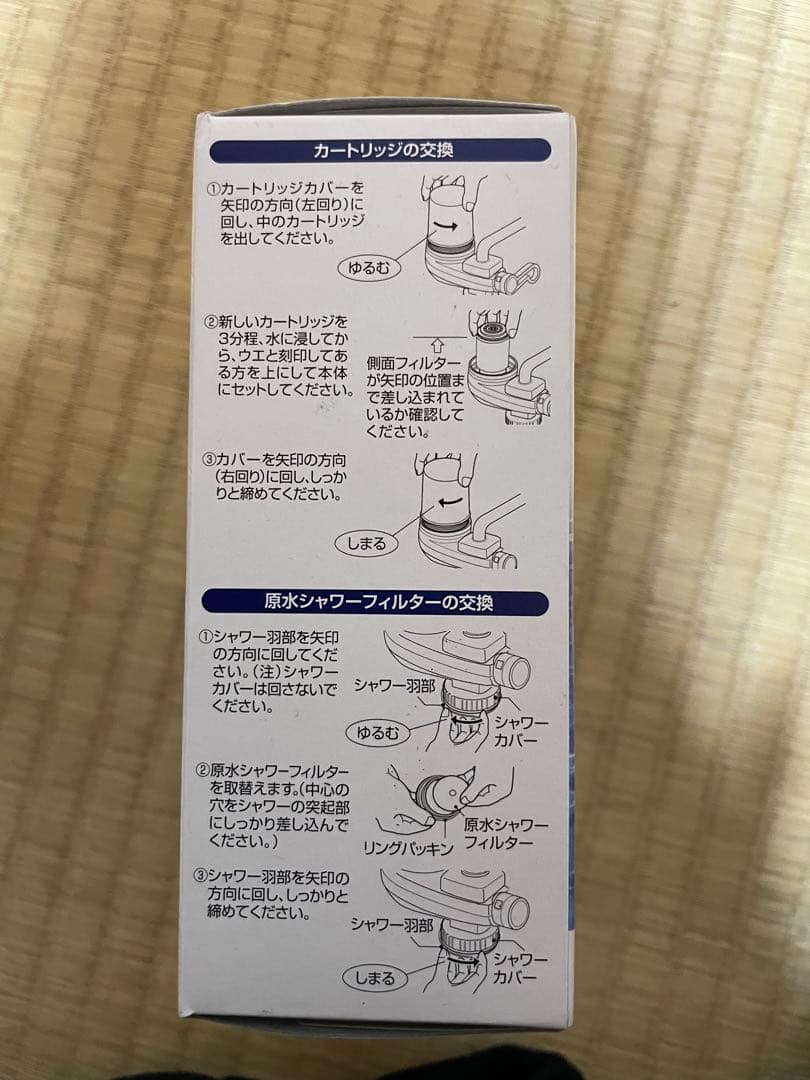 カートリッジの交換

①カートリッジカバーを矢印の方向(左回り)に回し、中のカートリッジを出してください。

ゆるむ

②新しいカートリッジを3分程、水に浸してから、ウエと刻印してある方を上にして本体にセットしてください。

側面フィルターが矢印の位置まで差し込まれているか確認してください。

③カバーを矢印の方向(右回り)に回し、しっかりと締めてください。

しまる

原水シャワーフィルターの交換

①シャワー羽部を矢印の方向に回してください。(注)シャワーカバーは回さないでください。

シャワー羽部

ゆるむ

シャワーカバー

②原水シャワーフィルターを取替えます。(中心の穴をシャワーの突起部にしっかり差し込んでください。)

リングパッキン

原水シャワーフィルター

③シャワー羽部を矢印の方向に回し、しっかりと締めてください。

シャワー羽部

しまる

シャワーカバー